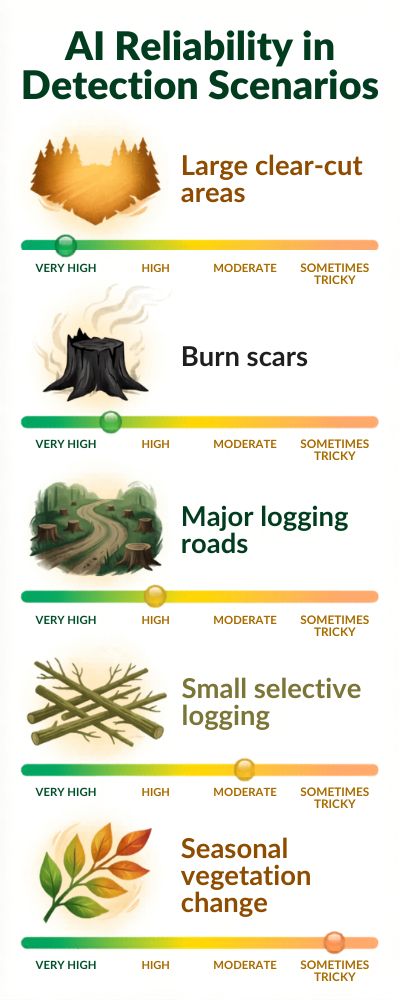 AI Reliability in Detection Scenarios

Large clear-cut areas

VERY HIGH HIGH MODERATE SOMETIMES TRICKY

Burn scars

VERY HIGH HIGH MODERATE SOMETIMES TRICKY

Major logging roads

VERY HIGH HIGH MODERATE SOMETIMES TRICKY

Small selective logging

VERY HIGH HIGH MODERATE SOMETIMES TRICKY

Seasonal vegetation change

VERY HIGH HIGH MODERATE SOMETIMES TRICKY