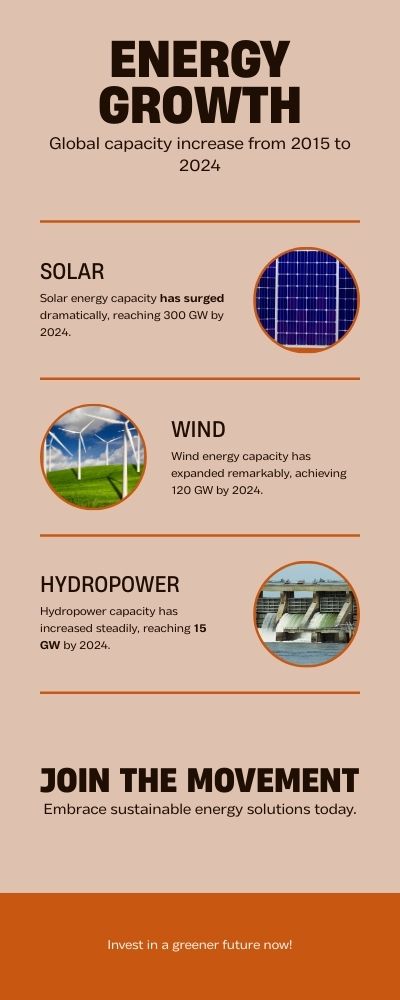 ENERGY GROWTH

Global capacity increase from 2015 to 2024

SOLAR

Solar energy capacity has surged dramatically, reaching 300 GW by 2024.

WIND

Wind energy capacity has expanded remarkably, achieving 120 GW by 2024.

HYDROPOWER

Hydropower capacity has increased steadily, reaching 15 GW by 2024.

JOIN THE MOVEMENT

Embrace sustainable energy solutions today.

Invest in a greener future now!