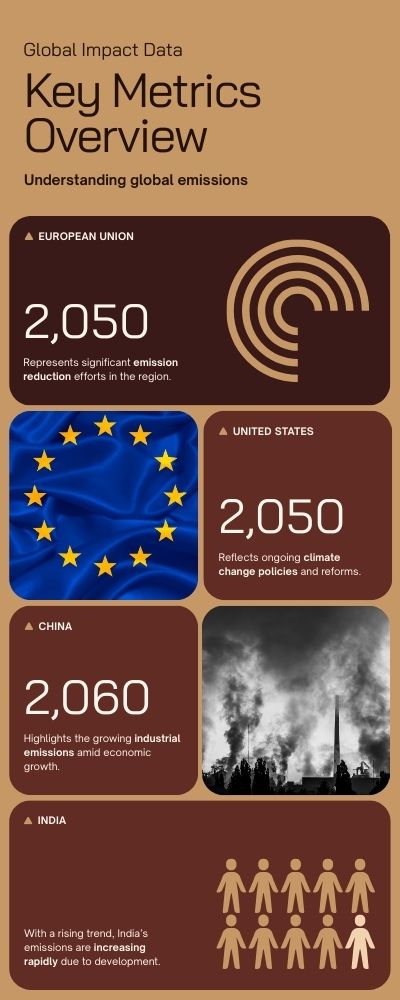 Global Impact Data

Key Metrics Overview

Understanding global emissions

EUROPEAN UNION

2,050

Represents significant emission reduction efforts in the region.

UNITED STATES

2,050

Reflects ongoing climate change policies and reforms.

CHINA

2,060

Highlights the growing industrial emissions amid economic growth.

INDIA

With a rising trend, India's emissions are increasing rapidly due to development.