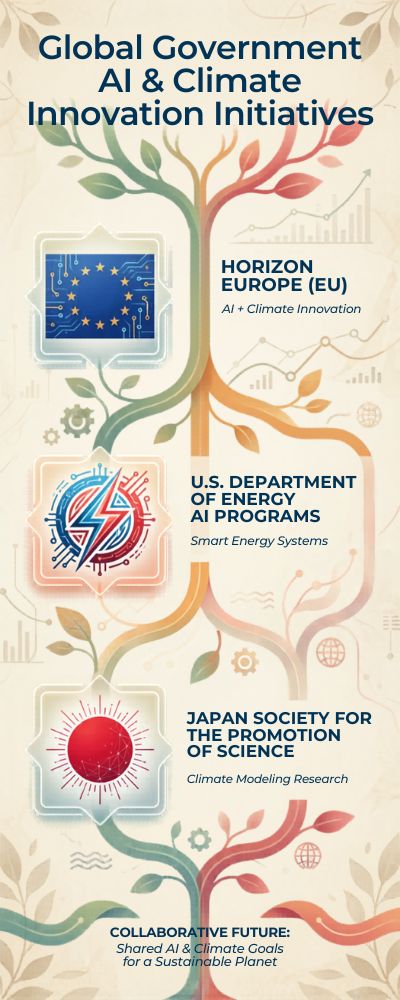 Global Government AI & Climate Innovation Initiatives

HORIZON EUROPE (EU)
AI + Climate Innovation

U.S. DEPARTMENT OF ENERGY AI PROGRAMS
Smart Energy Systems

JAPAN SOCIETY FOR THE PROMOTION OF SCIENCE
Climate Modeling Research

COLLABORATIVE FUTURE:
Shared AI & Climate Goals for a Sustainable Planet