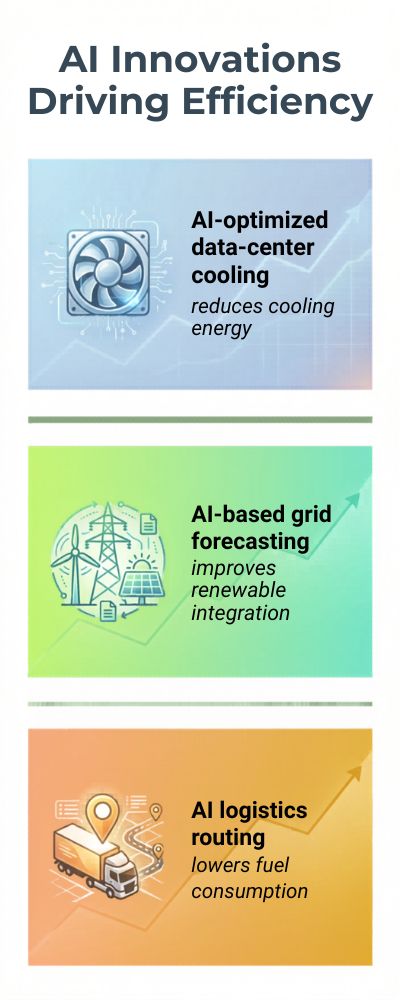 AI Innovations Driving Efficiency

AI-optimized data-center cooling
reduces cooling energy

AI-based grid forecasting
improves renewable integration

AI logistics routing
lowers fuel consumption