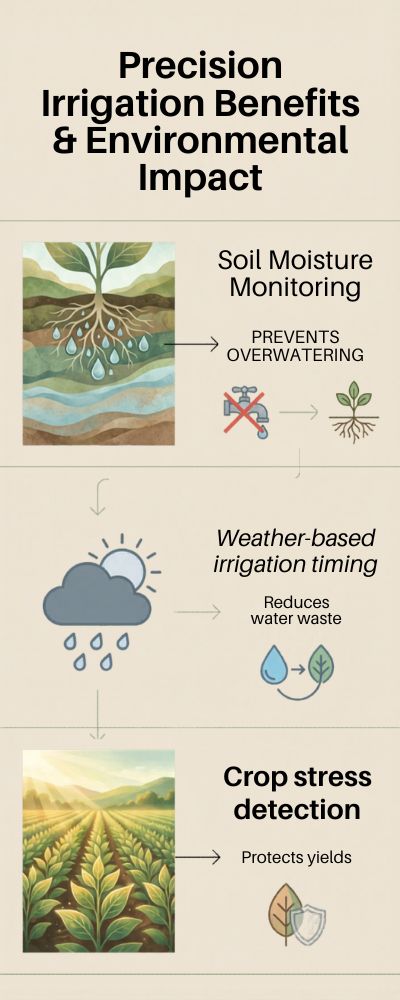 Precision Irrigation Benefits & Environmental Impact

Soil Moisture Monitoring

PREVENTS OVERWATERING

Weather-based irrigation timing

Reduces water waste

Crop stress detection

Protects yields