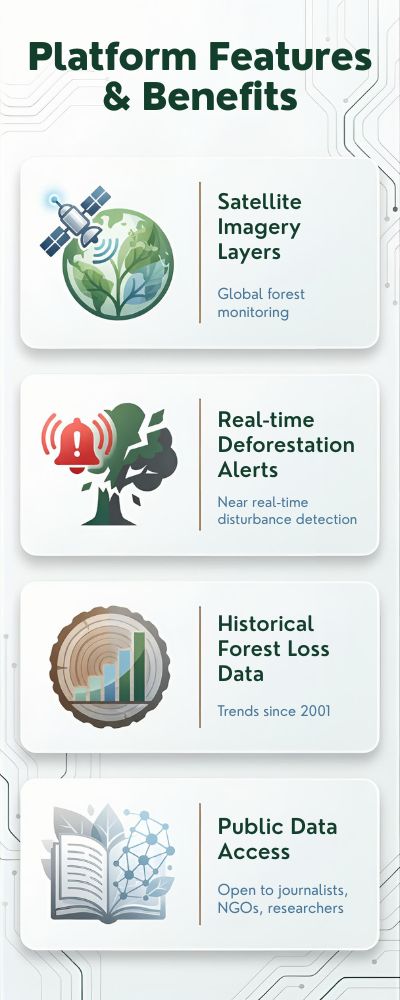 Platform Features & Benefits

Satellite Imagery Layers

Global forest monitoring

Real-time Deforestation Alerts

Near real-time disturbance detection

Historical Forest Loss Data

Trends since 2001

Public Data Access

Open to journalists, NGOs, researchers