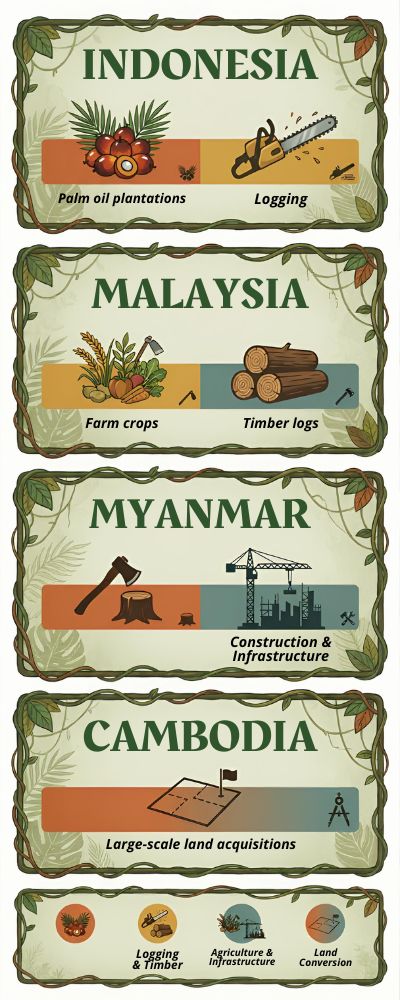 INDONESIA

Palm oil plantations

Logging

MALAYSIA

Farm crops

Timber logs

MYANMAR

Construction & Infrastructure

CAMBODIA

Large-scale land acquisitions

Logging & Timber

Agriculture & Infrastructure

Land Conversion