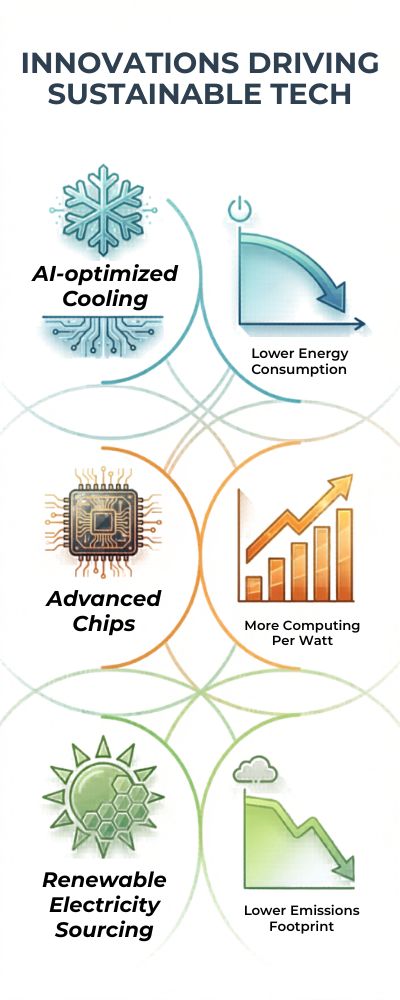 INNOVATIONS DRIVING SUSTAINABLE TECH

AI-optimized Cooling

Lower Energy Consumption

Advanced Chips

More Computing Per Watt

Renewable Electricity Sourcing

Lower Emissions Footprint