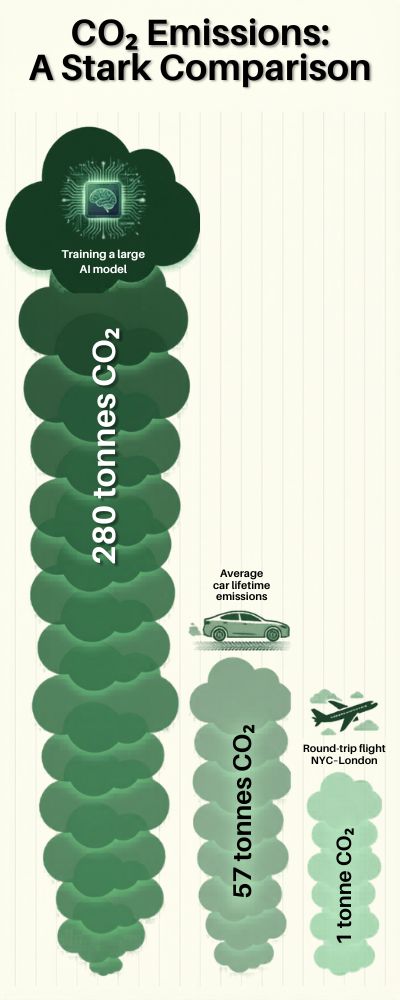 $CO_2$ Emissions: A Stark Comparison

Training a large AI model

280 tonnes $CO_2$

Average car lifetime emissions

57 tonnes $CO_2$

Round-trip flight NYC-London

1 tonne $CO_2$