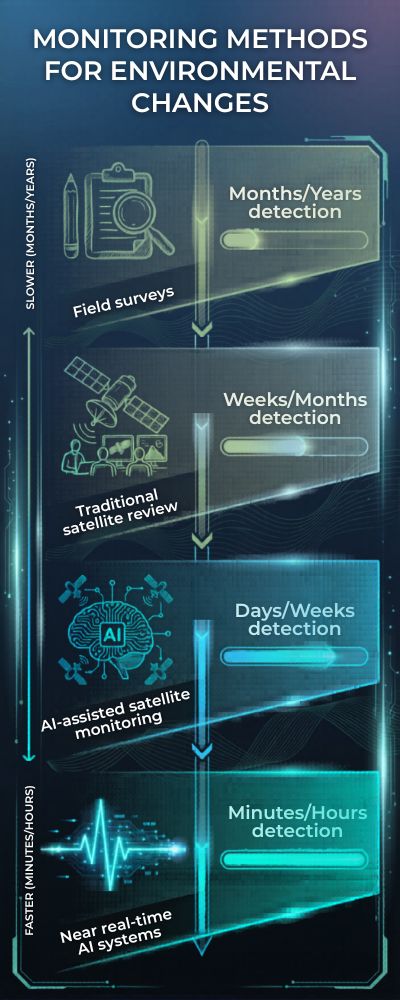 MONITORING METHODS FOR ENVIRONMENTAL CHANGES

SLOWER (MONTHS/YEARS)

Months/Years detection

Field surveys

Weeks/Months detection

Traditional satellite review

AI

Days/Weeks detection

AI-assisted satellite monitoring

FASTER (MINUTES/HOURS)

Minutes/Hours detection

Near real-time AI systems