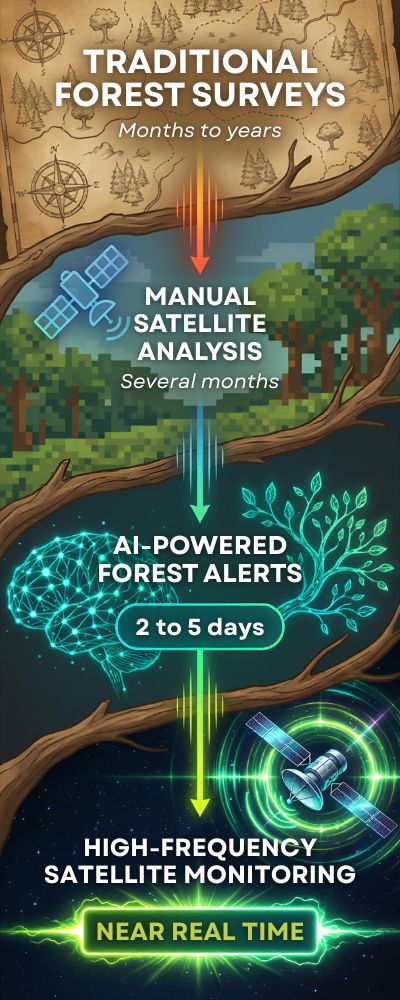 TRADITIONAL FOREST SURVEYS
Months to years

MANUAL SATELLITE ANALYSIS
Several months

AI-POWERED FOREST ALERTS
2 to 5 days

HIGH-FREQUENCY SATELLITE MONITORING
NEAR REAL TIME